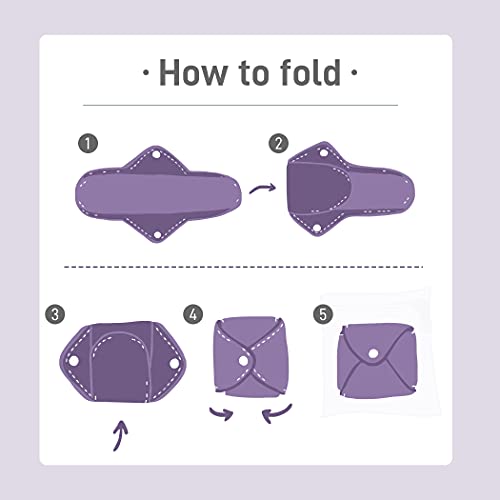 · How to fold ·

1

2

3

4

5