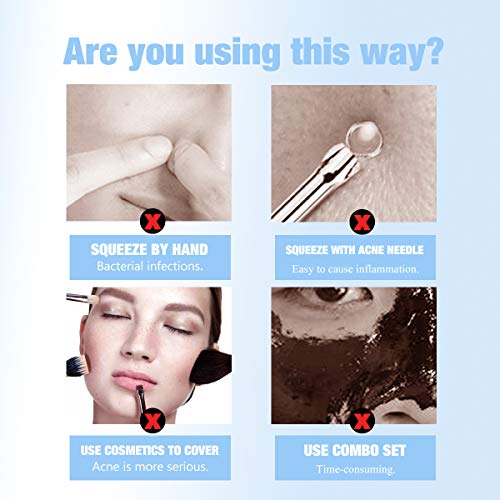 Are you using this way?

X

SQUEEZE BY HAND
Bacterial infections.

X

SQUEEZE WITH ACNE NEEDLE
Easy to cause inflammation.

X

USE COSMETICS TO COVER
Acne is more serious.

X

USE COMBO SET
Time-consuming.