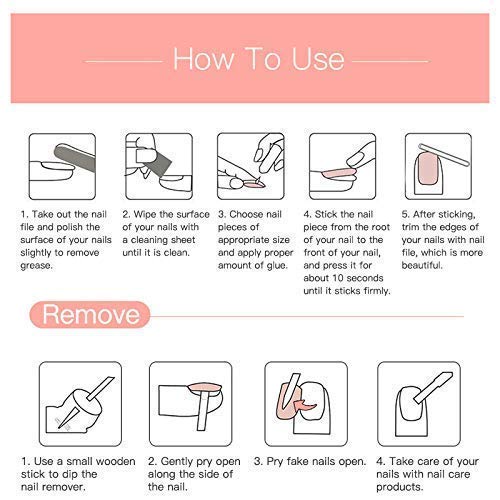 How To Use

1. Take out the nail file and polish the surface of your nails slightly to remove grease.

2. Wipe the surface of your nails with a cleaning sheet until it is clean.

3. Choose nail pieces of appropriate size and apply proper amount of glue.

4. Stick the nail piece from the root of your nail to the front of your nail, and press it for about 10 seconds until it sticks firmly.

5. After sticking, trim the edges of your nails with nail file, which is more beautiful.

Remove

1. Use a small wooden stick to dip the nail remover.

2. Gently pry open along the side of the nail.

3. Pry fake nails open.

4. Take care of your nails with nail care products.