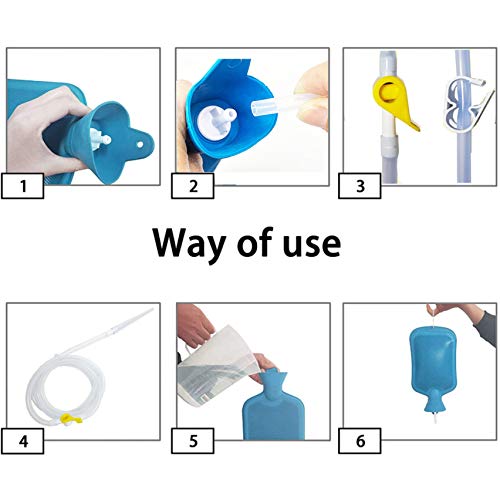 1

2

3

Way of use

4

5

6