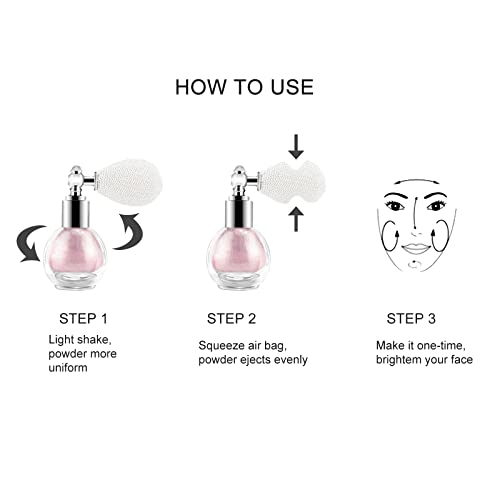 HOW TO USE

STEP 1
Light shake, powder more uniform

STEP 2
Squeeze air bag, powder ejects evenly

STEP 3
Make it one-time, brightem your face