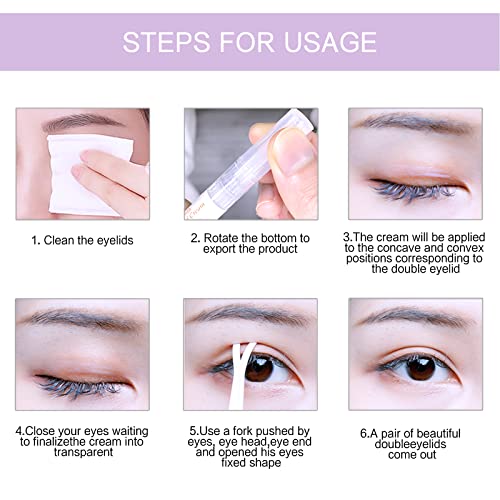 STEPS FOR USAGE

1. Clean the eyelids

2. Rotate the bottom to export the product

3.The cream will be applied to the concave and convex positions corresponding to the double eyelid

4.Close your eyes waiting to finalizethe cream into transparent

5.Use a fork pushed by eyes, eye head,eye end and opened his eyes fixed shape

6.A pair of beautiful doubleeyelids come out