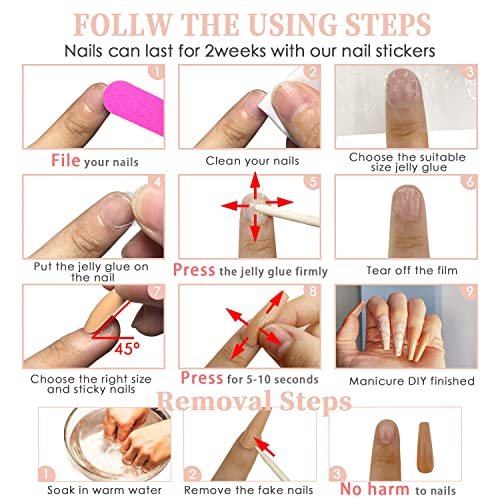 FOLLW THE USING STEPS

Nails can last for 2weeks with our nail stickers

1
File your nails

2
Clean your nails

3
Choose the suitable size jelly glue

4
Put the jelly glue on the nail

5
Press the jelly glue firmly

6
Tear off the film

7
45°
Choose the right size and sticky nails

8
Press for 5-10 seconds

9
Manicure DIY finished

Removal Steps

1
Soak in warm water

2
Remove the fake nails

3
No harm to nails