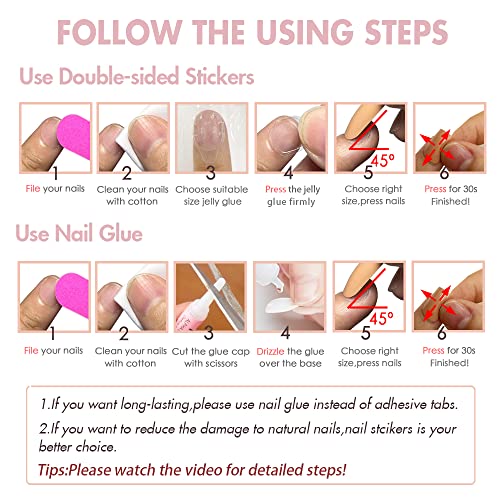 FOLLOW THE USING STEPS

Use Double-sided Stickers

1
File your nails

2
Clean your nails with cotton

3
Choose suitable size jelly glue

4
Press the jelly glue firmly

45°
5
Choose right size,press nails

6
Press for 30s Finished!

Use Nail Glue

1
File your nails

2
Clean your nails with cotton

3
Cut the glue cap with scissors

4
Drizzle the glue over the base

45°
5
Choose right size,press nails

6
Press for 30s Finished!

1.If you want long-lasting,please use nail glue instead of adhesive tabs.

2.If you want to reduce the damage to natural nails,nail stcikers is your better choice.

Tips:Please watch the video for detailed steps!