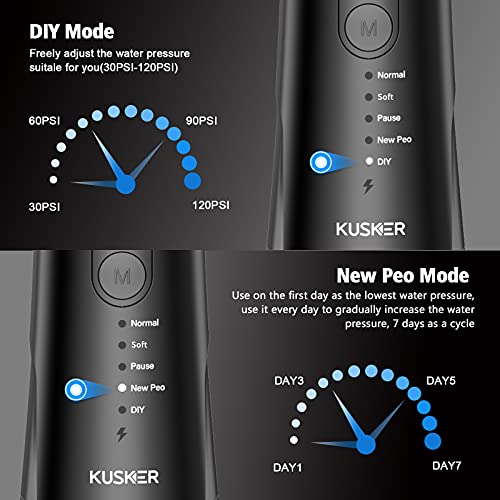 DIY Mode
Freely adjust the water pressure suitale for you(30PSI-120PSI)

60PSI
90PSI
30PSI
120PSI

M
Normal
Soft
Pause
New Peo
DIY
KUSKER

M
Normal
Soft
Pause
New Peo
DIY
KUSKER

New Peo Mode
Use on the first day as the lowest water pressure, use it every day to gradually increase the water pressure, 7 days as a cycle

DAY3
DAY5
DAY1
DAY7