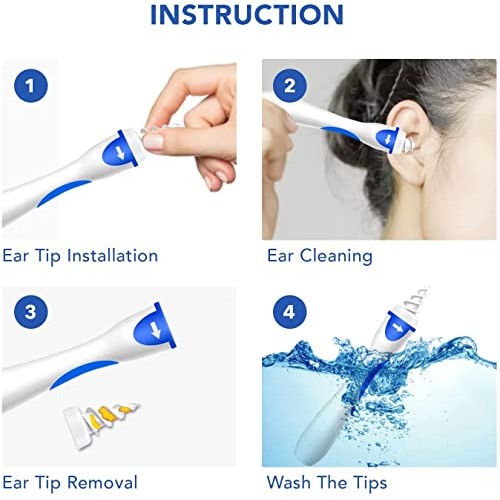 INSTRUCTION

1

Ear Tip Installation

2

Ear Cleaning

3

Ear Tip Removal

4

Wash The Tips