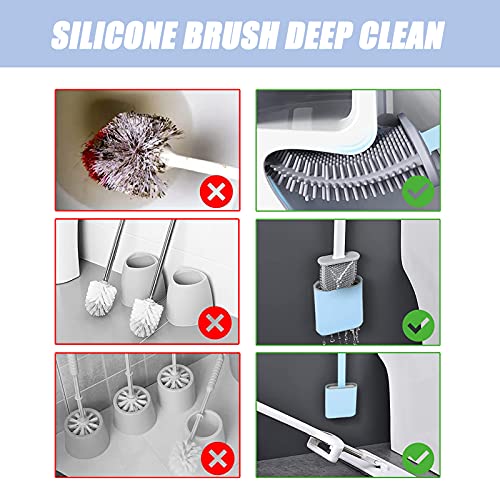 SILICONE BRUSH DEEP CLEAN