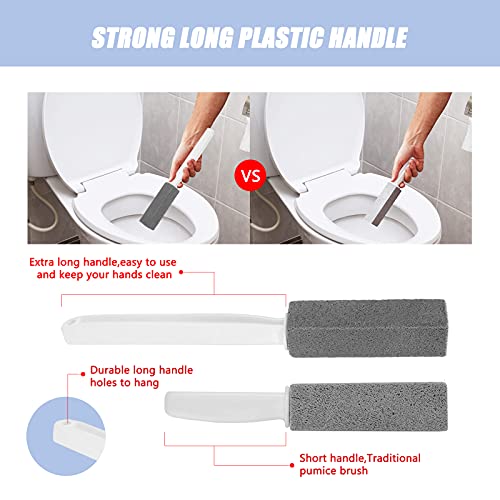 STRONG LONG PLASTIC HANDLE

VS

Extra long handle,easy to use and keep your hands clean

Durable long handle holes to hang

Short handle,Traditional pumice brush