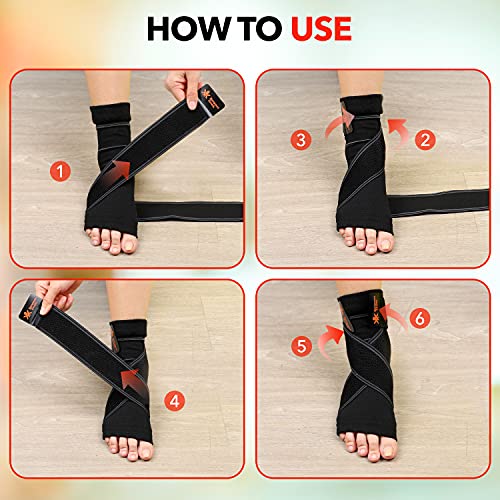 HOW TO USE

1

3

2

4

5

6