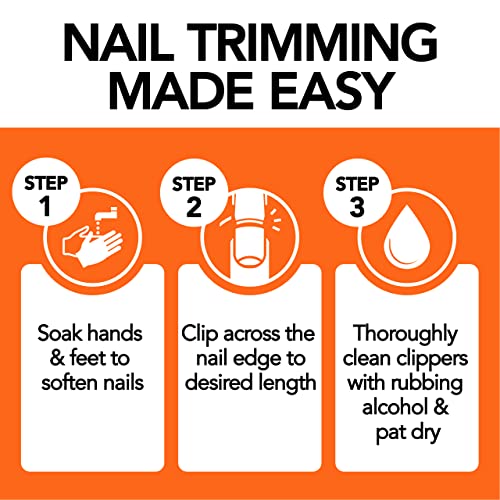 NAIL TRIMMING MADE EASY

STEP 1

Soak hands & feet to soften nails

STEP 2

Clip across the nail edge to desired length

STEP 3

Thoroughly clean clippers with rubbing alcohol & pat dry