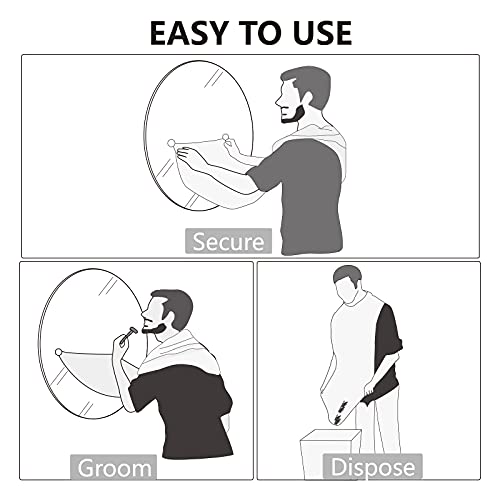 EASY TO USE

Secure

Groom

Dispose