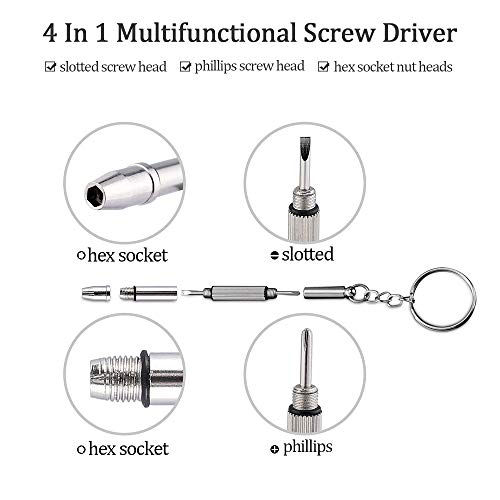 4 In 1 Multifunctional Screw Driver

☑ slotted screw head ☑ phillips screw head ☑ hex socket nut heads

hex socket

slotted

hex socket

phillips