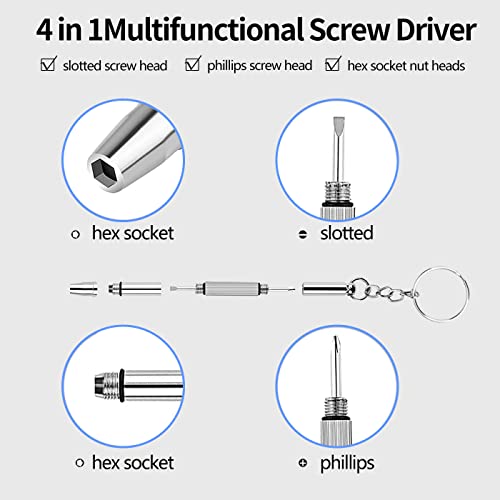 4 in 1Multifunctional Screw Driver

☑ slotted screw head ☑ phillips screw head ☑ hex socket nut heads

hex socket

slotted

hex socket

phillips