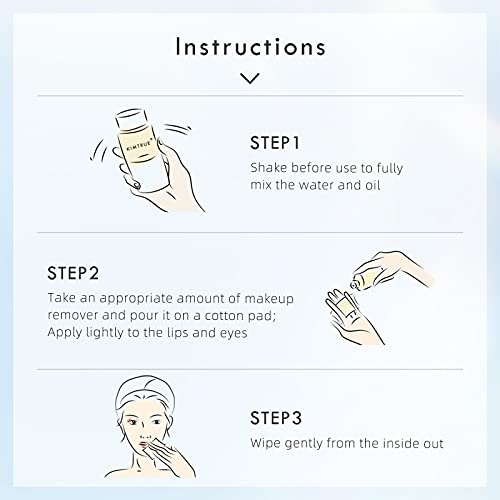 Instructions

KIMTRUE®

STEP1
Shake before use to fully mix the water and oil

STEP2
Take an appropriate amount of makeup remover and pour it on a cotton pad; Apply lightly to the lips and eyes

STEP3
Wipe gently from the inside out