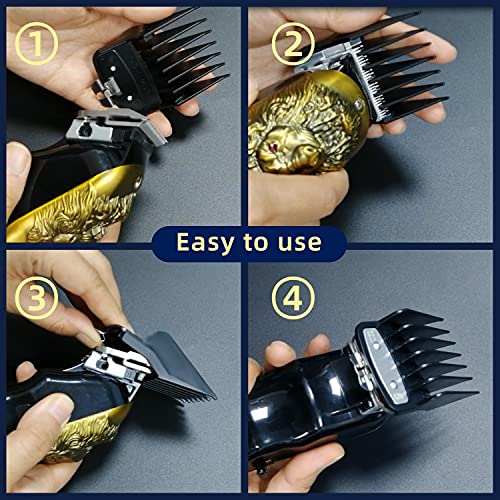 ①

②

Easy to use

③

④