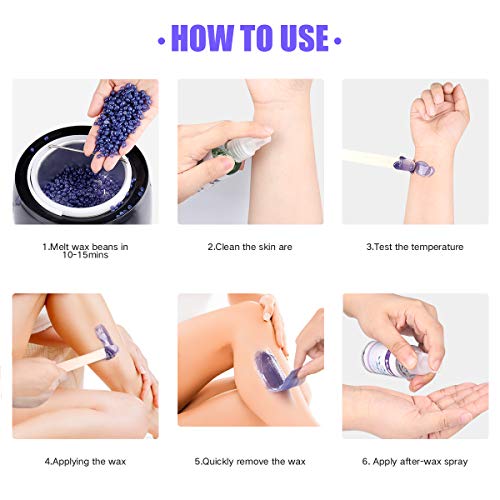 • HOW TO USE •

1.Melt wax beans in 10-15mins

2.Clean the skin are

3.Test the temperature

4.Applying the wax

5.Quickly remove the wax

6. Apply after-wax spray