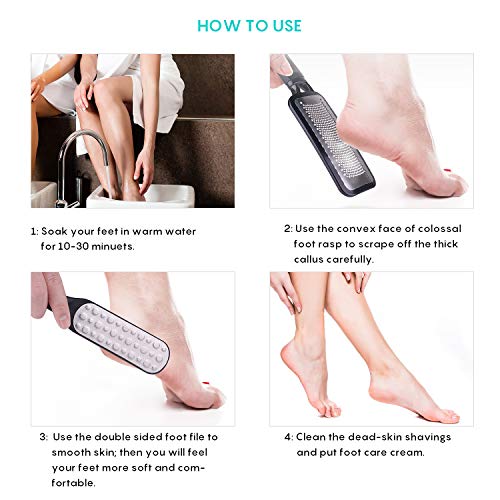 HOW TO USE

1: Soak your feet in warm water for 10-30 minuets.

2: Use the convex face of colossal foot rasp to scrape off the thick callus carefully.

3: Use the double sided foot file to smooth skin; then you will feel your feet more soft and comfortable.

4: Clean the dead-skin shavings and put foot care cream.