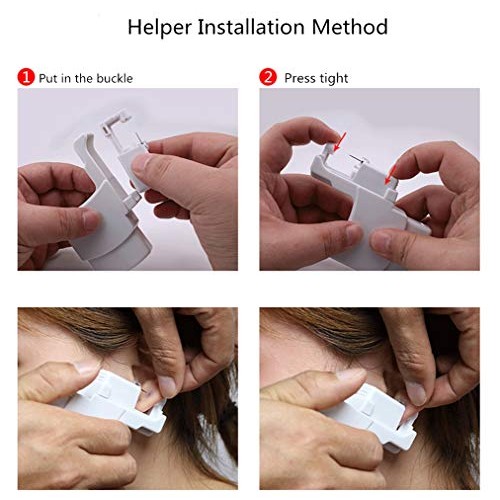 Helper Installation Method

1 Put in the buckle

2 Press tight