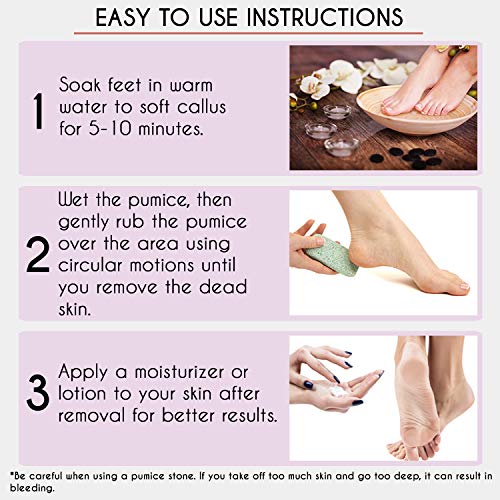 EASY TO USE INSTRUCTIONS

1 Soak feet in warm water to soft callus for 5-10 minutes.

2 Wet the pumice, then gently rub the pumice over the area using circular motions until you remove the dead skin.

3 Apply a moisturizer or lotion to your skin after removal for better results.

*Be careful when using a pumice stone. If you take off too much skin and go too deep, it can result in bleeding.