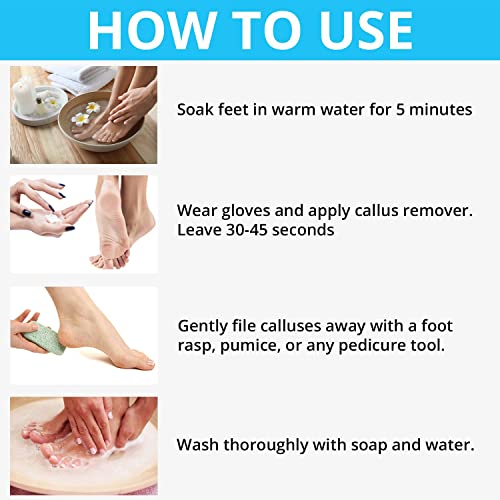 HOW TO USE

Soak feet in warm water for 5 minutes

Wear gloves and apply callus remover. Leave 30-45 seconds

Gently file calluses away with a foot rasp, pumice, or any pedicure tool.

Wash thoroughly with soap and water.