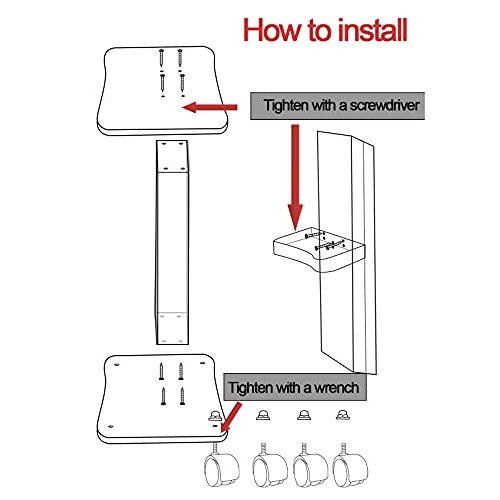 How to install

Tighten with a screwdriver

Tighten with a wrench