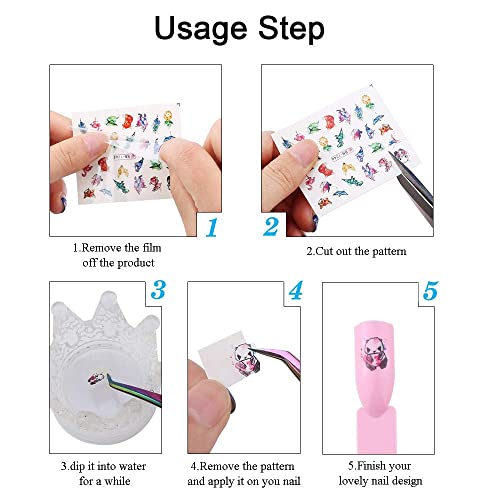 Usage Step

1

1.Remove the film off the product

2

2.Cut out the pattern

3

3.dip it into water for a while

4

4.Remove the pattern and apply it on you nail

5

5.Finish your lovely nail design