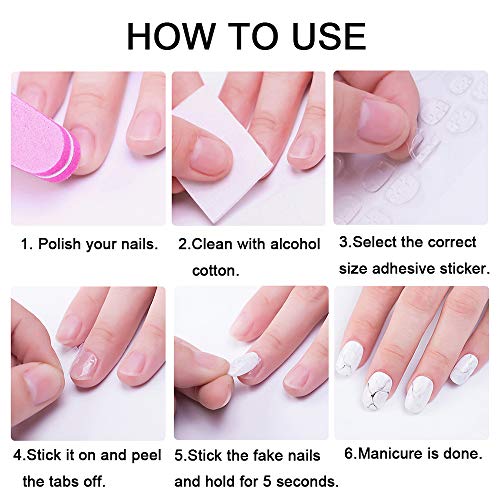 HOW TO USE

1. Polish your nails.

2.Clean with alcohol cotton.

3.Select the correct size adhesive sticker.

4.Stick it on and peel the tabs off.

5.Stick the fake nails and hold for 5 seconds.

6.Manicure is done.