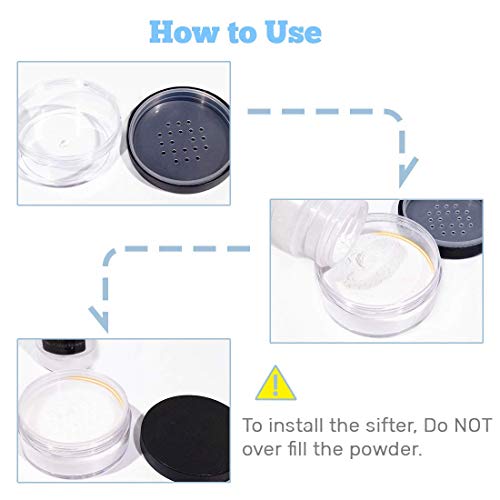 How to Use

To install the sifter, Do NOT over fill the powder.