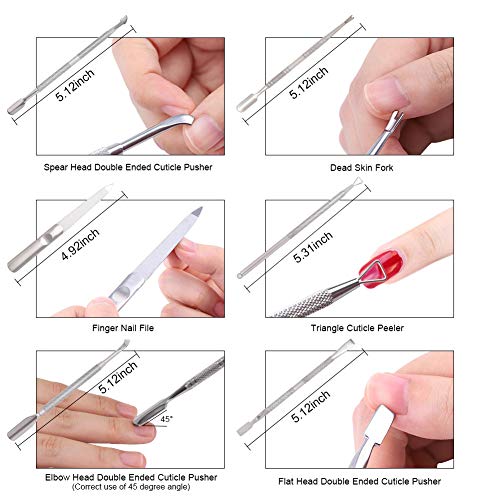 5.12inch

Spear Head Double Ended Cuticle Pusher

5.12inch

Dead Skin Fork

4.92inch

Finger Nail File

5.31inch

Triangle Cuticle Peeler

5.12inch

45°

Elbow Head Double Ended Cuticle Pusher
(Correct use of 45 degree angle)

5.12inch

Flat Head Double Ended Cuticle Pusher