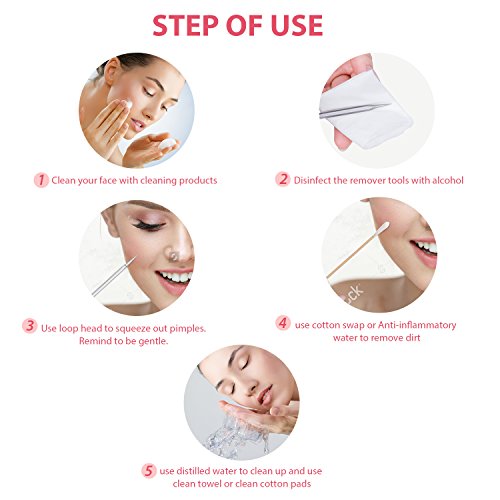 STEP OF USE

1 Clean your face with cleaning products

2 Disinfect the remover tools with alcohol

3 Use loop head to squeeze out pimples. Remind to be gentle.

4 use cotton swap or Anti-inflammatory water to remove dirt

5 use distilled water to clean up and use clean towel or clean cotton pads