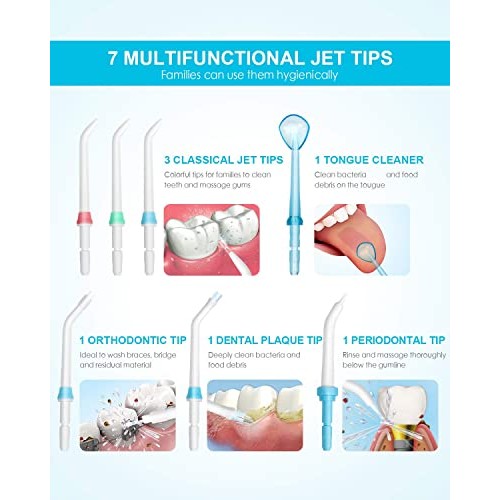 7 MULTIFUNCTIONAL JET TIPS
Families can use them hygienically

3 CLASSICAL JET TIPS
Colorful tips for families to clean teeth and massage gums

1 TONGUE CLEANER
Clean bacteria and food debris on the tougue

1 ORTHODONTIC TIP
Ideal to wash braces, bridge and residual material

1 DENTAL PLAQUE TIP
Deeply clean bacteria and food debris

1 PERIODONTAL TIP
Rinse and massage thoroughly below the gumline