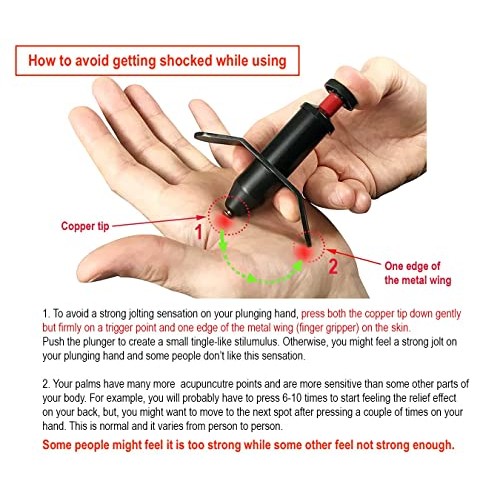 How to avoid getting shocked while using

Copper tip

1

2

One edge of the metal wing

1. To avoid a strong jolting sensation on your plunging hand, press both the copper tip down gently but firmly on a trigger point and one edge of the metal wing (finger gripper) on the skin.
Push the plunger to create a small tingle-like stilumulus. Otherwise, you might feel a strong jolt on your plunging hand and some people don't like this sensation.

2. Your palms have many more acupuncutre points and are more sensitive than some other parts of your body. For example, you will probably have to press 6-10 times to start feeling the relief effect on your back, but, you might want to move to the next spot after pressing a couple of times on your hand. This is normal and it varies from person to person.
Some people might feel it is too strong while some other feel not strong enough.