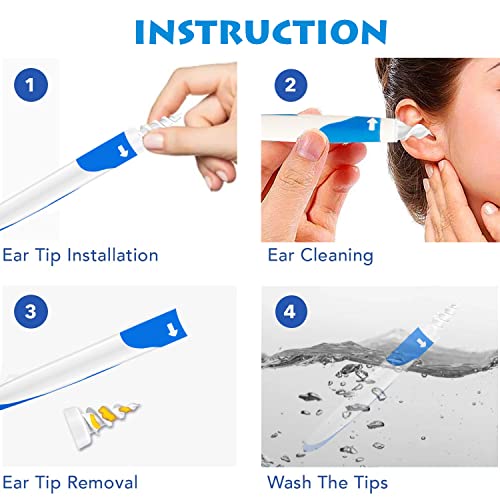 INSTRUCTION

1

Ear Tip Installation

2

Ear Cleaning

3

Ear Tip Removal

4

Wash The Tips