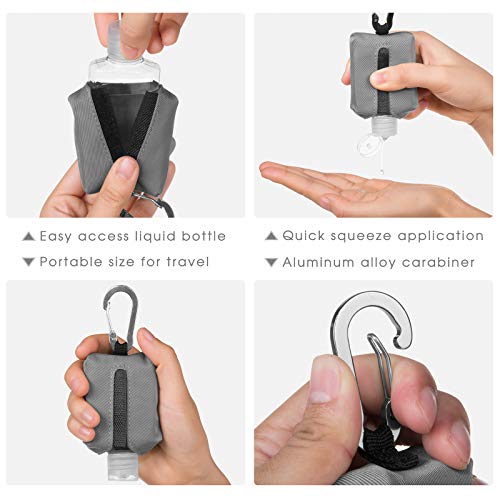 ▲ Easy access liquid bottle

▼ Portable size for travel

▲ Quick squeeze application

▼ Aluminum alloy carabiner