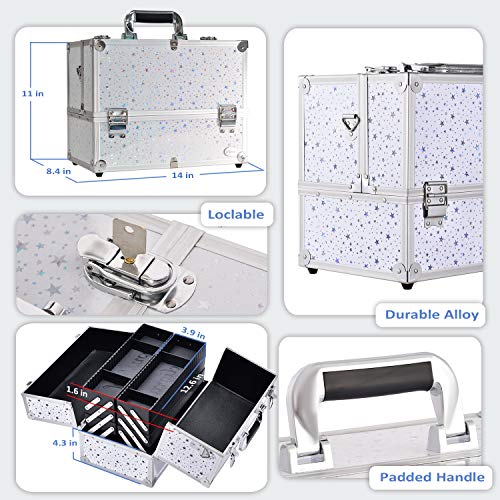 11 in
8.4 in
14 in

Loclable

Durable Alloy

3.9 in
1.6 in
12.6 in
4.3 in

Padded Handle