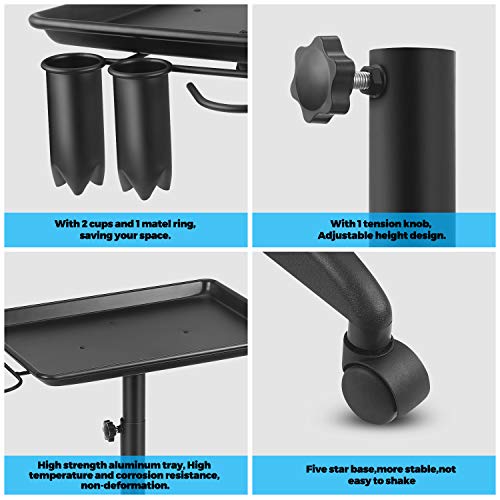 With 2 cups and 1 matel ring, saving your space.

With 1 tension knob, Adjustable height design.

High strength aluminum tray, High temperature and corrosion resistance, non-deformation.

Five star base,more stable,not easy to shake