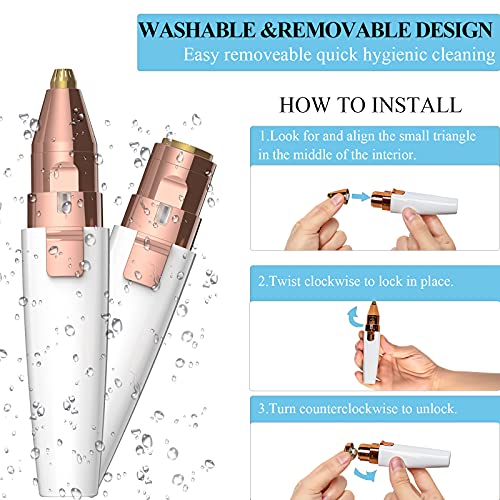 WASHABLE &REMOVABLE DESIGN
Easy removeable quick hygienic cleaning

HOW TO INSTALL

1.Look for and align the small triangle in the middle of the interior.

2.Twist clockwise to lock in place.

3.Turn counterclockwise to unlock.