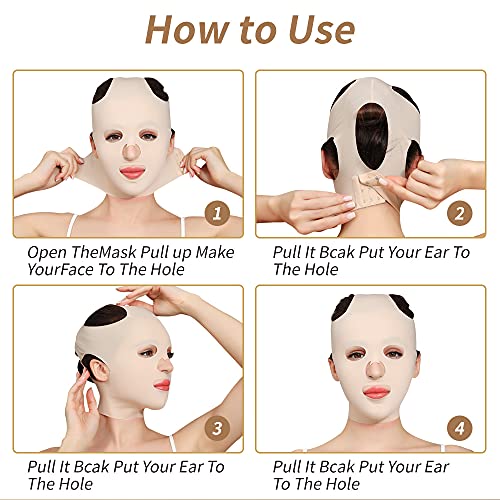 How to Use

1

Open TheMask Pull up Make YourFace To The Hole

2

Pull It Bcak Put Your Ear To The Hole

3

Pull It Bcak Put Your Ear To The Hole

4

Pull It Bcak Put Your Ear To The Hole