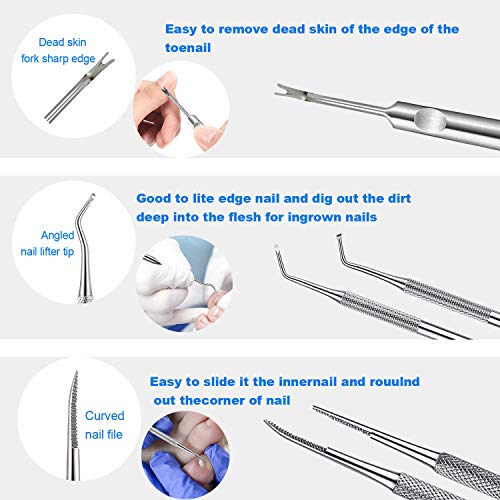 Dead skin fork sharp edge

Easy to remove dead skin of the edge of the toenail

Angled nail lifter tip

Good to lite edge nail and dig out the dirt deep into the flesh for ingrown nails

Curved nail file

Easy to slide it the innernail and rouulnd out thecorner of nail