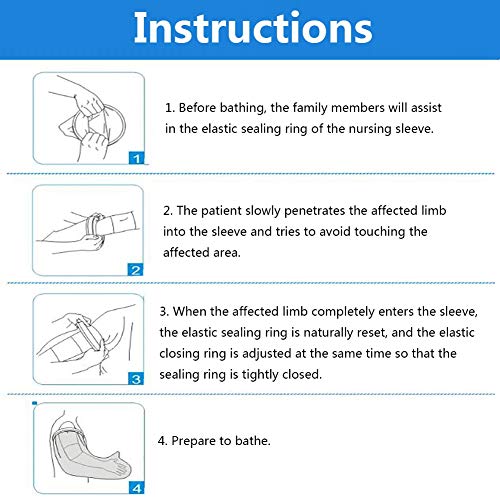 Instructions

1

1. Before bathing, the family members will assist in the elastic sealing ring of the nursing sleeve.

2

2. The patient slowly penetrates the affected limb into the sleeve and tries to avoid touching the affected area.

3

3. When the affected limb completely enters the sleeve, the elastic sealing ring is naturally reset, and the elastic closing ring is adjusted at the same time so that the sealing ring is tightly closed.

4

4. Prepare to bathe.