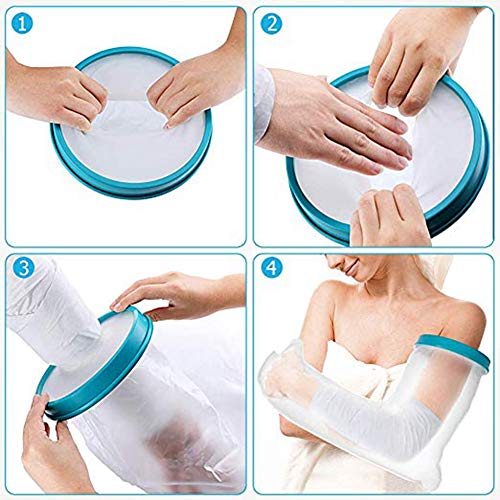 1

2

3

4