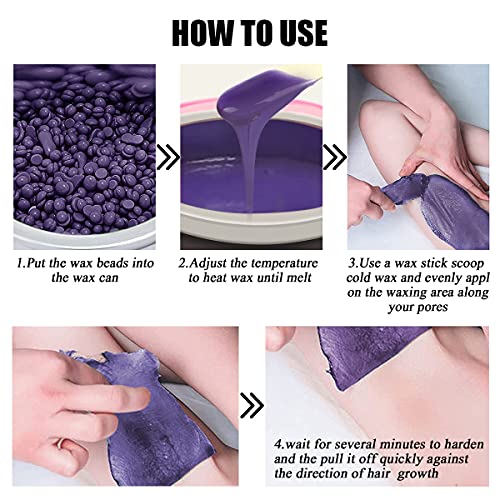 HOW TO USE

1.Put the wax beads into the wax can

2.Adjust the temperature to heat wax until melt

3.Use a wax stick scoop cold wax and evenly appl on the waxing area along your pores

4.wait for several minutes to harden and the pull it off quickly against the direction of hair growth