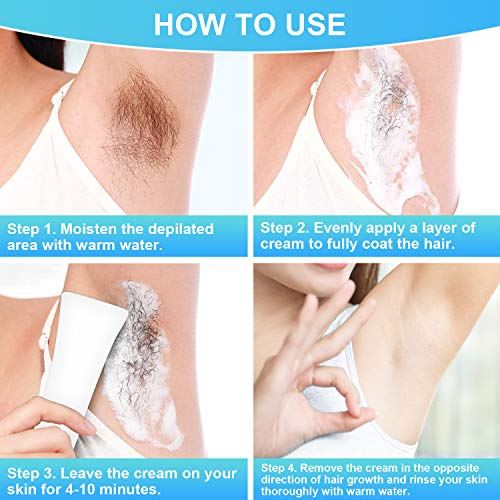 HOW TO USE

Step 1. Moisten the depilated area with warm water.

Step 2. Evenly apply a layer of cream to fully coat the hair.

Step 3. Leave the cream on your skin for 4-10 minutes.

Step 4. Remove the cream in the opposite direction of hair growth and rinse your skin thoroughly with warm water.