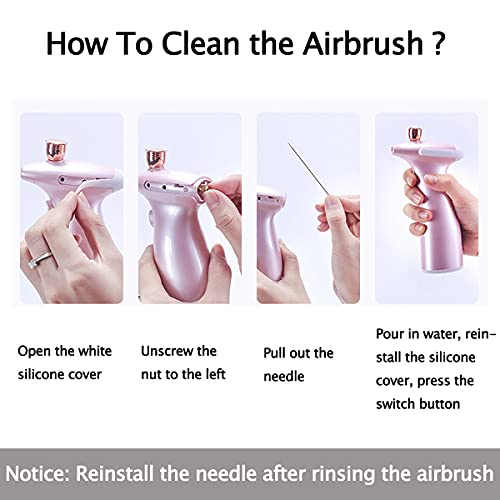 How To Clean the Airbrush ?

Open the white silicone cover

Unscrew the nut to the left

Pull out the needle

Pour in water, reinstall the silicone cover, press the switch button

Notice: Reinstall the needle after rinsing the airbrush