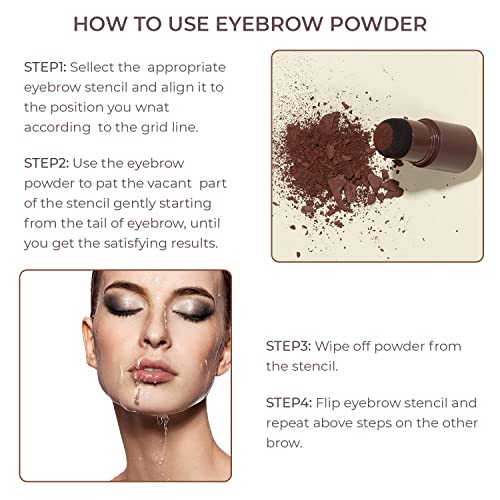 HOW TO USE EYEBROW POWDER

STEP1: Sellect the appropriate eyebrow stencil and align it to the position you wnat according to the grid line.

STEP2: Use the eyebrow powder to pat the vacant part of the stencil gently starting from the tail of eyebrow, until you get the satisfying results.

STEP3: Wipe off powder from the stencil.

STEP4: Flip eyebrow stencil and repeat above steps on the other brow.