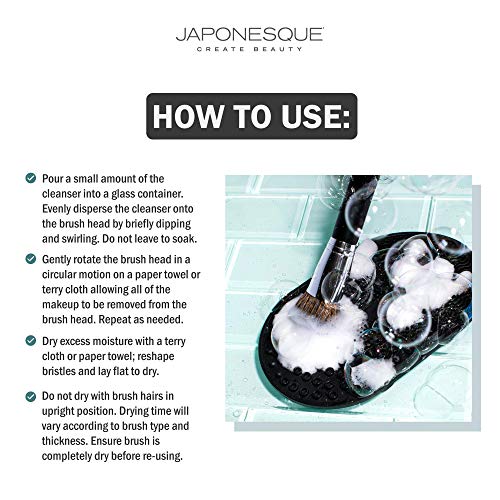 JAPONESQUE
CREATE BEAUTY

HOW TO USE:

Pour a small amount of the cleanser into a glass container. Evenly disperse the cleanser onto the brush head by briefly dipping and swirling. Do not leave to soak.

Gently rotate the brush head in a circular motion on a paper towel or terry cloth allowing all of the makeup to be removed from the brush head. Repeat as needed.

Dry excess moisture with a terry cloth or paper towel; reshape bristles and lay flat to dry.

Do not dry with brush hairs in upright position. Drying time will vary according to brush type and thickness. Ensure brush is completely dry before re-using.