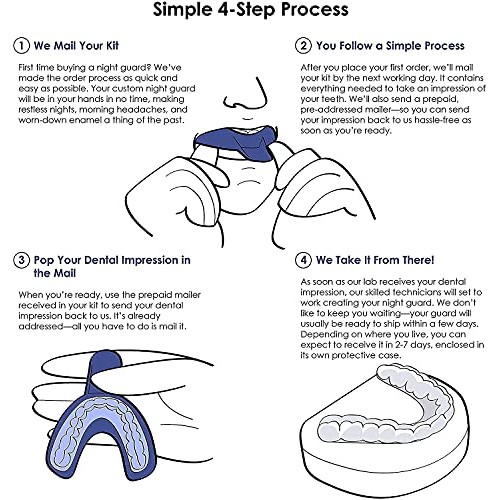 Simple 4-Step Process

1 We Mail Your Kit

First time buying a night guard? We've made the order process as quick and easy as possible. Your custom night guard will be in your hands in no time, making restless nights, morning headaches, and worn-down enamel a thing of the past.

2 You Follow a Simple Process

After you place your first order, we'll mail your kit by the next working day. It contains everything needed to take an impression of your teeth. We'll also send a prepaid, pre-addressed mailer—so you can send your impression back to us hassle-free as soon as you're ready.

3 Pop Your Dental Impression in the Mail

When you're ready, use the prepaid mailer received in your kit to send your dental impression back to us. It's already addressed—all you have to do is mail it.

4 We Take It From There!

As soon as our lab receives your dental impression, our skilled technicians will set to work creating your night guard. We don't like to keep you waiting—your guard will usually be ready to ship within a few days. Depending on where you live, you can expect to receive it in 2-7 days, enclosed in its own protective case.