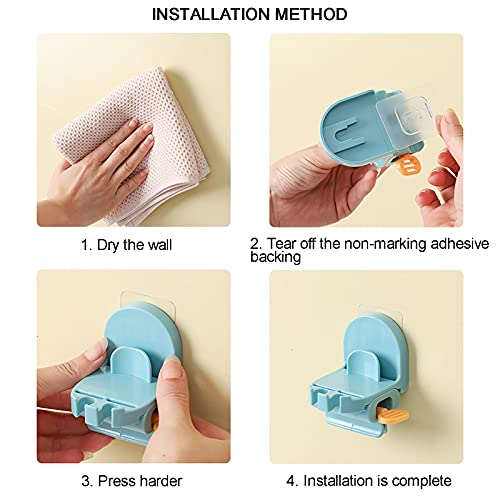 INSTALLATION METHOD

1. Dry the wall

2. Tear off the non-marking adhesive backing

3. Press harder

4. Installation is complete