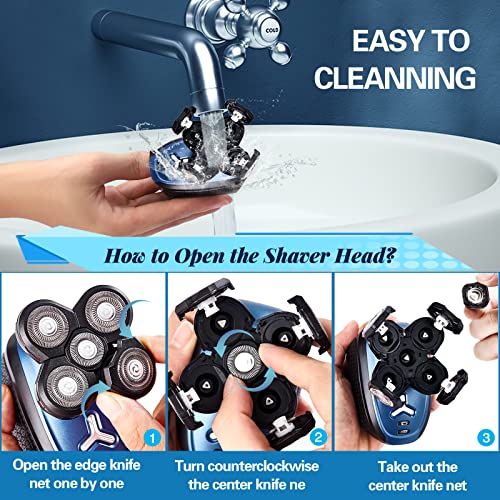 COLD

EASY TO CLEANNING

How to Open the Shaver Head?

1

Open the edge knife net one by one

2

Turn counterclockwise the center knife ne

3

Take out the center knife net