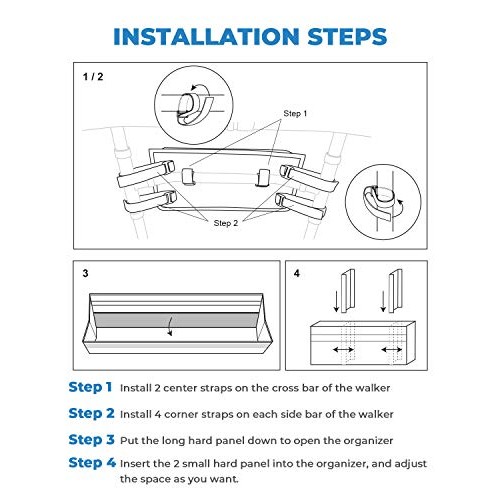 INSTALLATION STEPS

1 / 2

Step 1

Step 2

3

4

Step 1 Install 2 center straps on the cross bar of the walker

Step 2 Install 4 corner straps on each side bar of the walker

Step 3 Put the long hard panel down to open the organizer

Step 4 Insert the 2 small hard panel into the organizer, and adjust the space as you want.